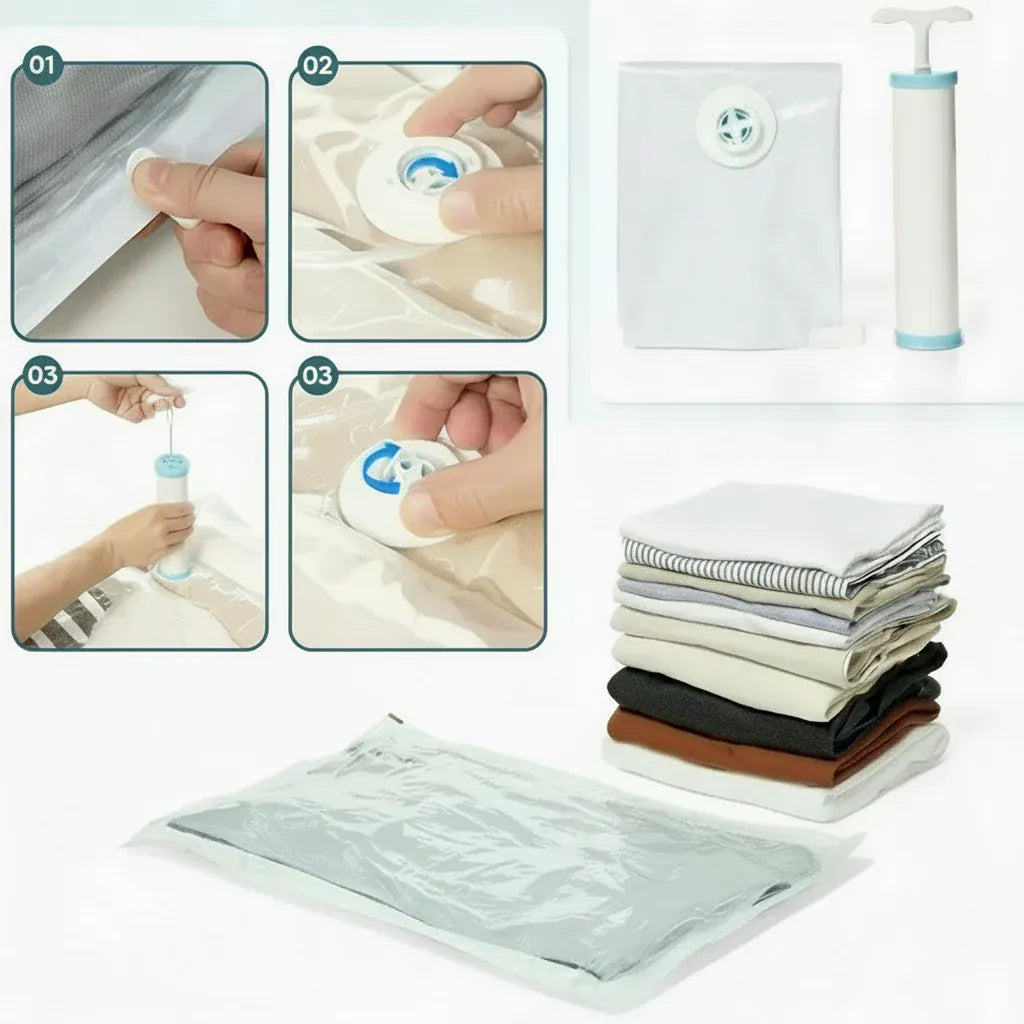 01
02
03
03